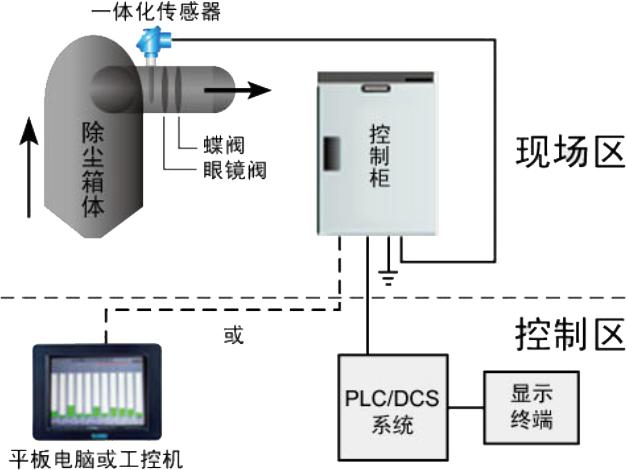 一体化传感器

除尘箱体

蝶阀

眼镜阀

控制柜

现场区

或

控制区

PLC/DCS 系统

显示终端

平板电脑或工控机